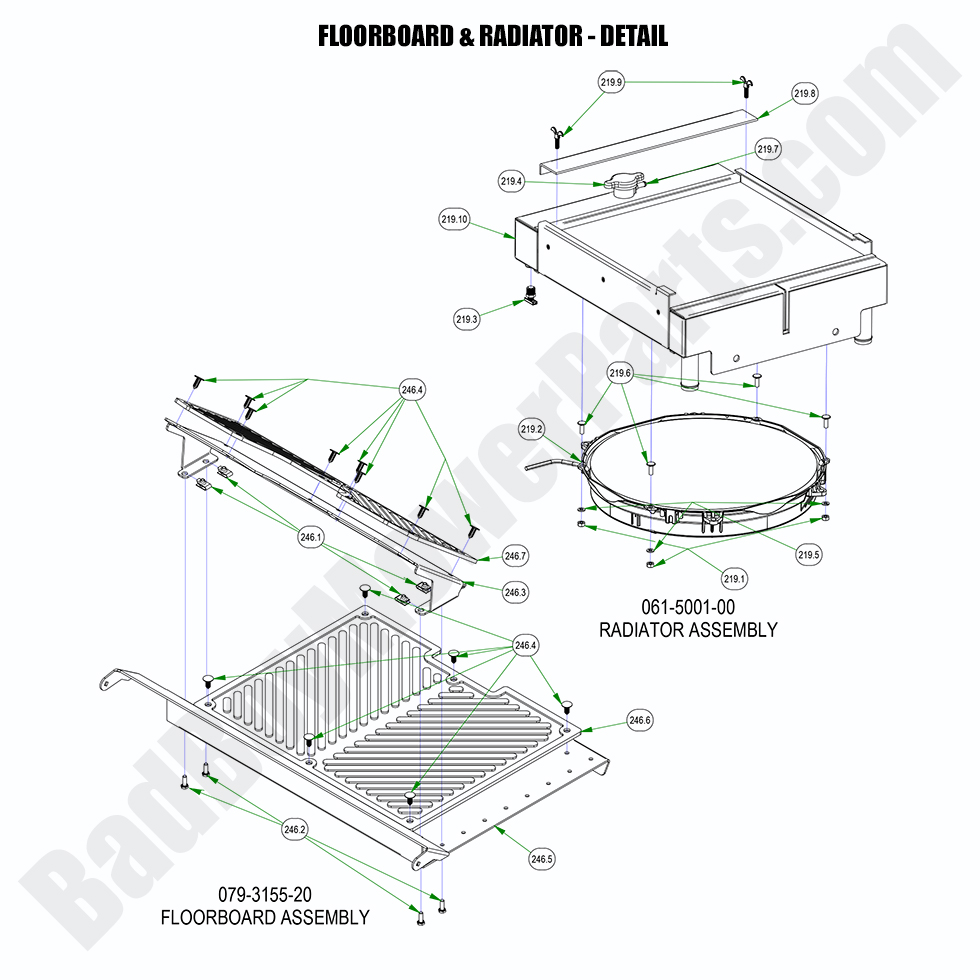 FLOORBOARD & RADIATOR - DETAIL

219.9
219.8
219.7
219.4
219.10
219.3
219.6
219.2
219.5
219.1

061-5001-00
RADIATOR ASSEMBLY

246.4
246.1
246.7
246.3
246.4
246.6
246.2
246.5

079-3155-20
FLOORBOARD ASSEMBLY

BadBoyMowerParts.com